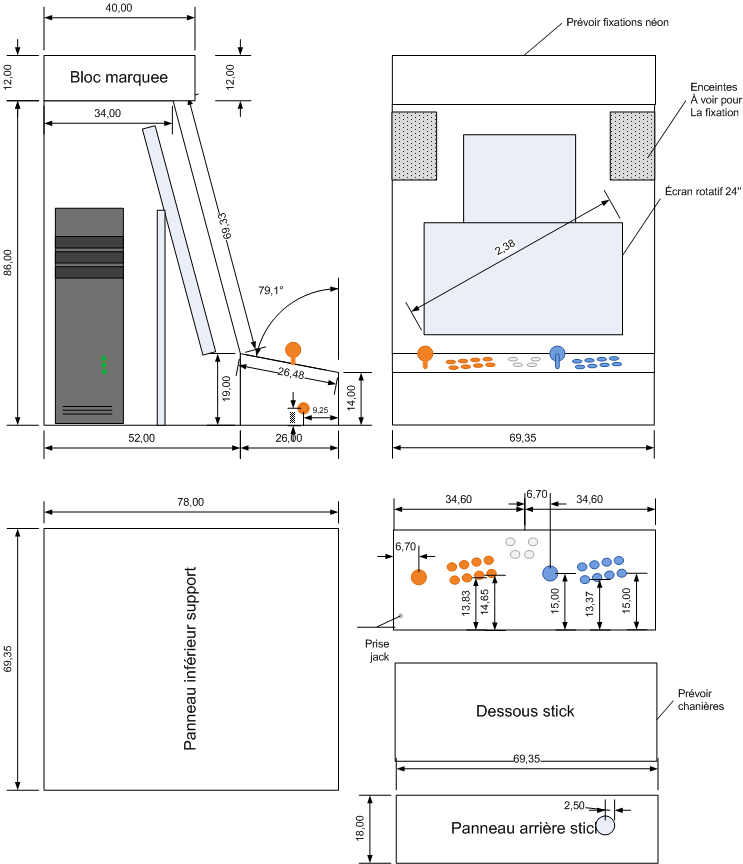 40,00

12,00

Bloc marquee

12,00

34,00

86,00

69,33

79,1°

26,48

19,00

14,00

9,25

52,00

26,00

Prévoir fixations néon

Enceintes
À voir pour
La fixation

Écran rotatif 24''

2,38

69,35

78,00

69,35

Panneau inférieur support

34,60

6,70

34,60

6,70

13,83

14,65

15,00

13,37

15,00

Prise jack

Dessous stick

Prévoir chanières

69,35

18,00

2,50

Panneau arrière stick